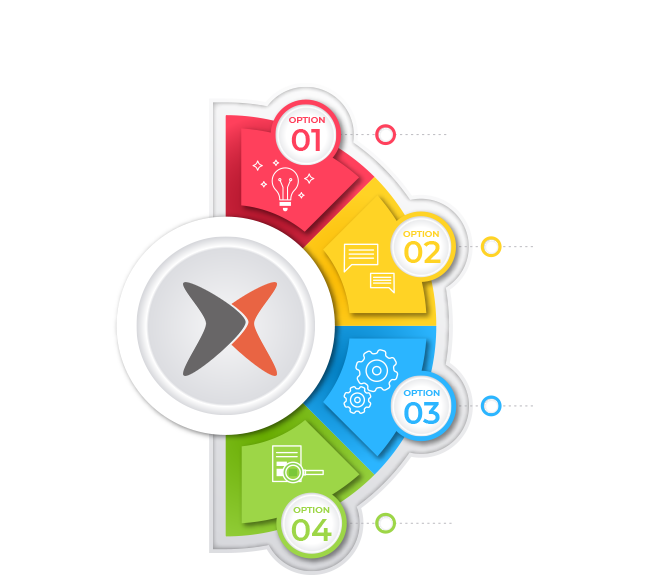 OPTION
01

OPTION
02

OPTION
03

OPTION
04